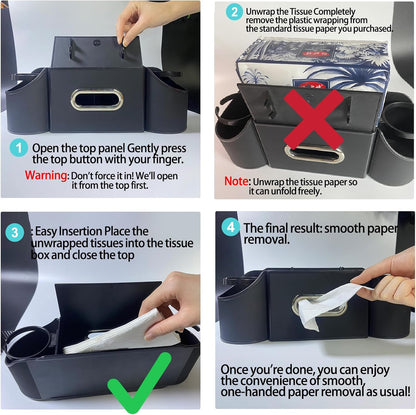 1 Open the top panel Gently press the top button with your finger.

Warning: Don't force it in! We'll open it from the top first.

2 Unwrap the Tissue Completely remove the plastic wrapping from the standard tissue paper you purchased.

Note: Unwrap the tissue paper so it can unfold freely.

3 : Easy Insertion Place the unwrapped tissues into the tissue box and close the top

4 The final result: smooth paper removal.

Once you're done, you can enjoy the convenience of smooth, one-handed paper removal as usual!